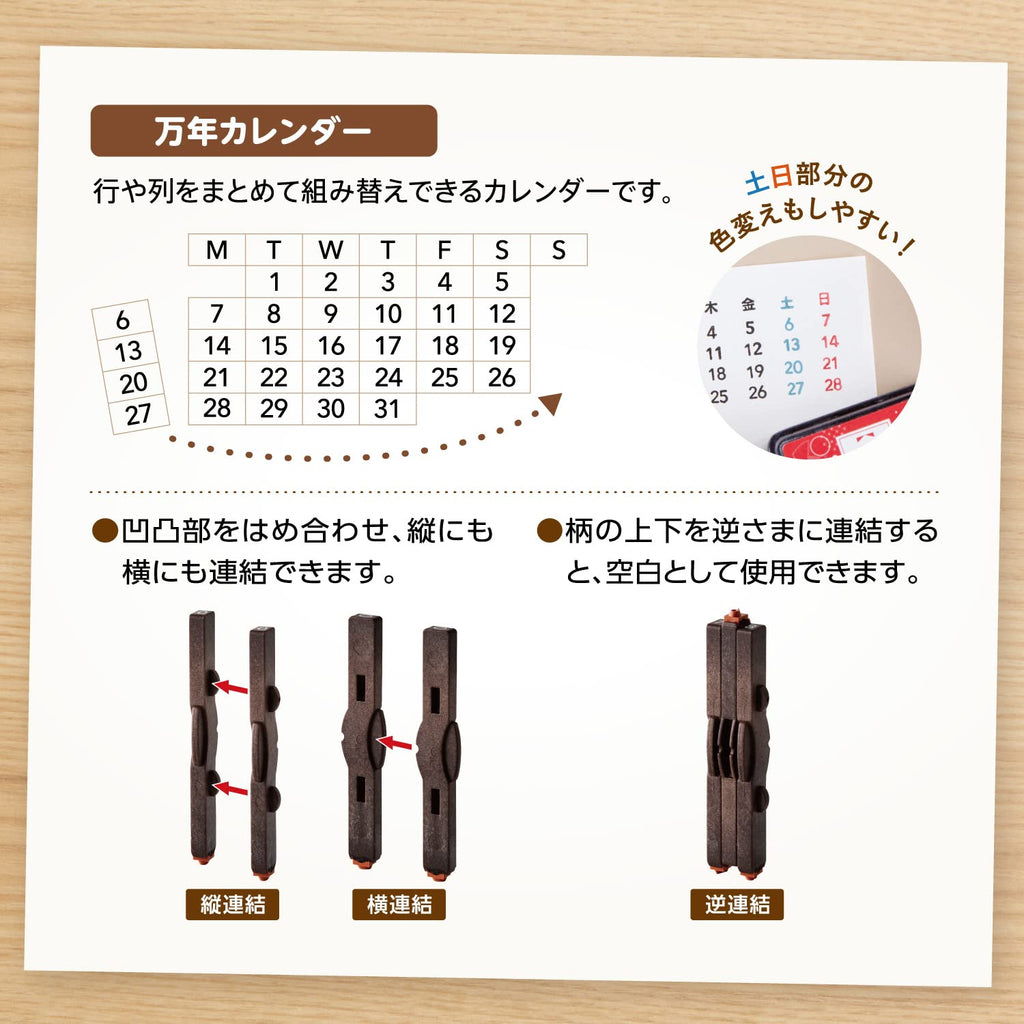 万年カレンダー

行や列をまとめて組み替えできるカレンダーです。

土日部分の色変えもしやすい！

| M | T | W | T | F | S | S |
|---|---|---|---|---|---|---|
| | 1 | 2 | 3 | 4 | 5 | |
| 7 | 8 | 9 | 10 | 11 | 12 | |
| 14 | 15 | 16 | 17 | 18 | 19 | |
| 21 | 22 | 23 | 24 | 25 | 26 | |
| 28 | 29 | 30 | 31 | | | |

6
13
20
27

| 木 | 金 | 土 | 日 |
|---|---|---|---|
| 4 | 5 | 6 | 7 |
| 11 | 12 | 13 | 14 |
| 18 | 19 | 20 | 21 |
| 25 | 26 | 27 | 28 |

●凹凸部をはめ合わせ、縦にも横にも連結できます。

●柄の上下を逆さまに連結すると、空白として使用できます。

縦連結

横連結

逆連結